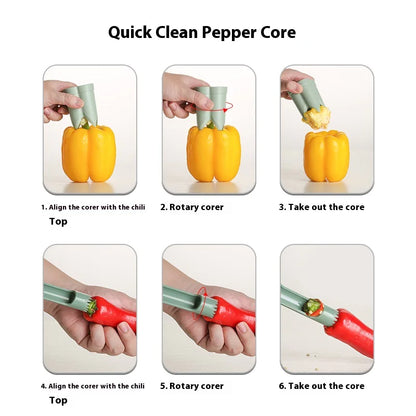 Quick Clean Pepper Core

1. Align the corer with the chili Top

2. Rotary corer

3. Take out the core

4. Align the corer with the chili Top

5. Rotary corer

6. Take out the core